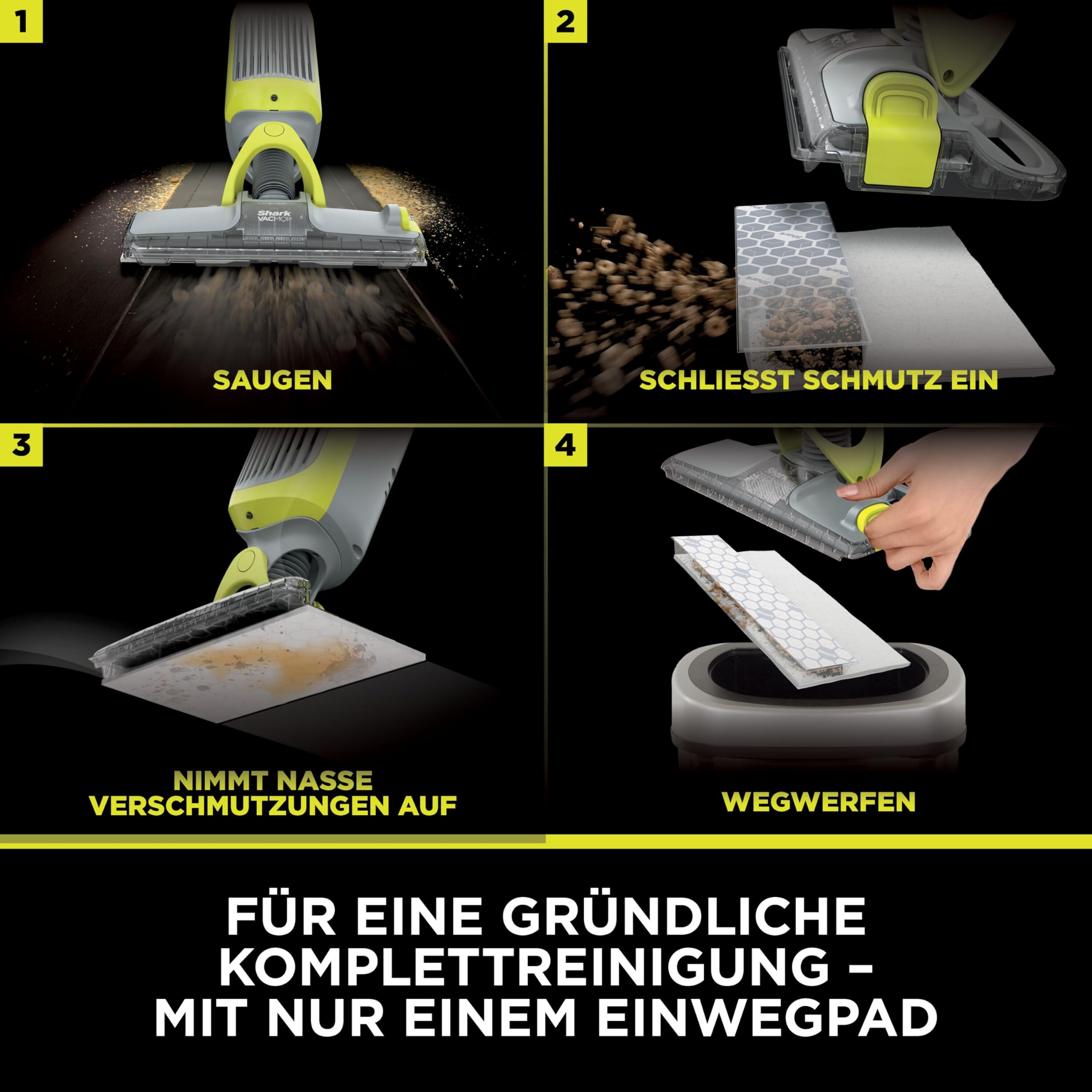 1

Shark VACMOP

SAUGEN

2

SCHLIESST SCHMUTZ EIN

3

NIMMT NASSE VERSCHMUTZUNGEN AUF

4

WEGWERFEN

FÜR EINE GRÜNDLICHE KOMPLETTREINIGUNG – MIT NUR EINEM EINWEGPAD