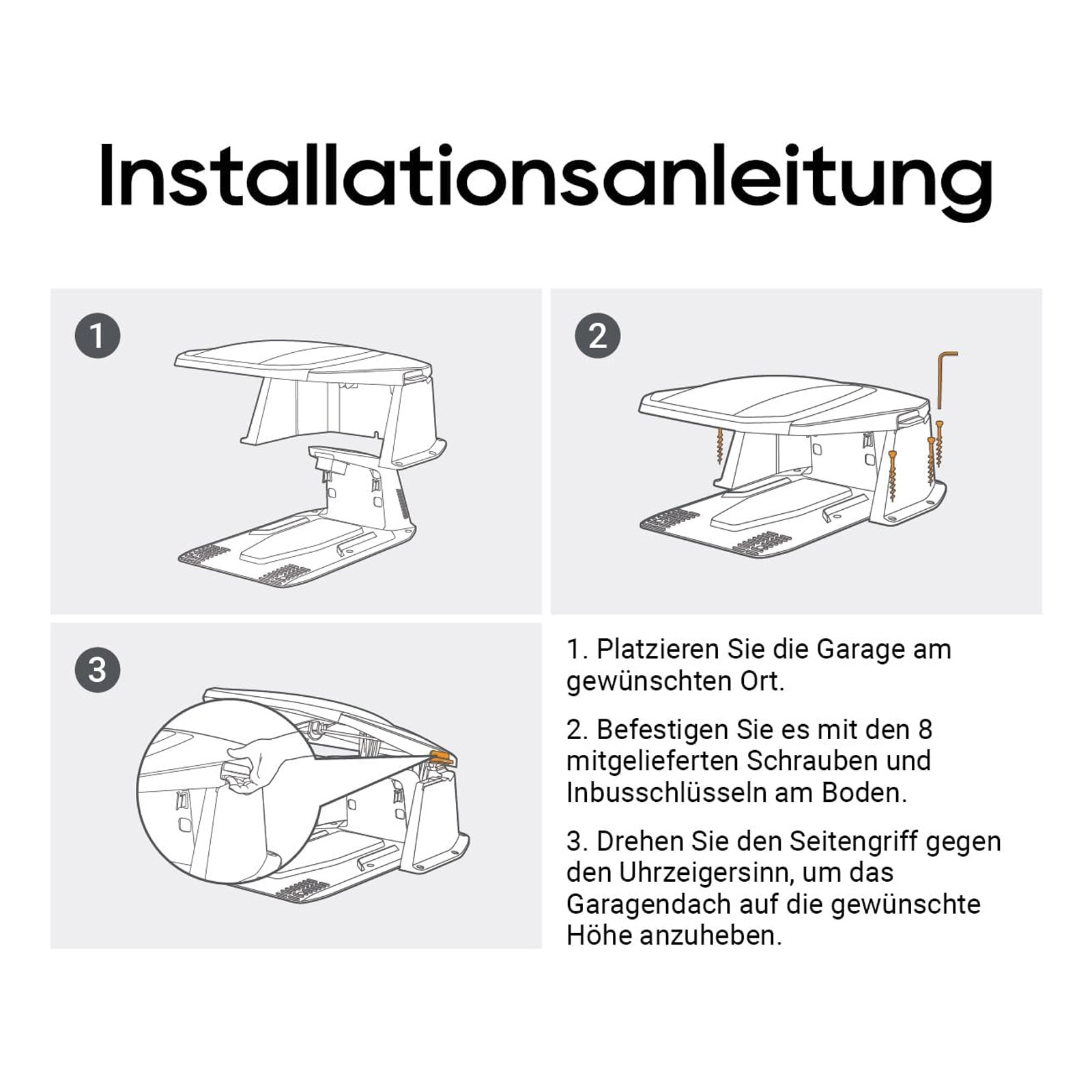 Installationsanleitung

1

2

3

1. Platzieren Sie die Garage am gewünschten Ort.

2. Befestigen Sie es mit den 8 mitgelieferten Schrauben und Inbusschlüsseln am Boden.

3. Drehen Sie den Seitengriff gegen den Uhrzeigersinn, um das Garagendach auf die gewünschte Höhe anzuheben.