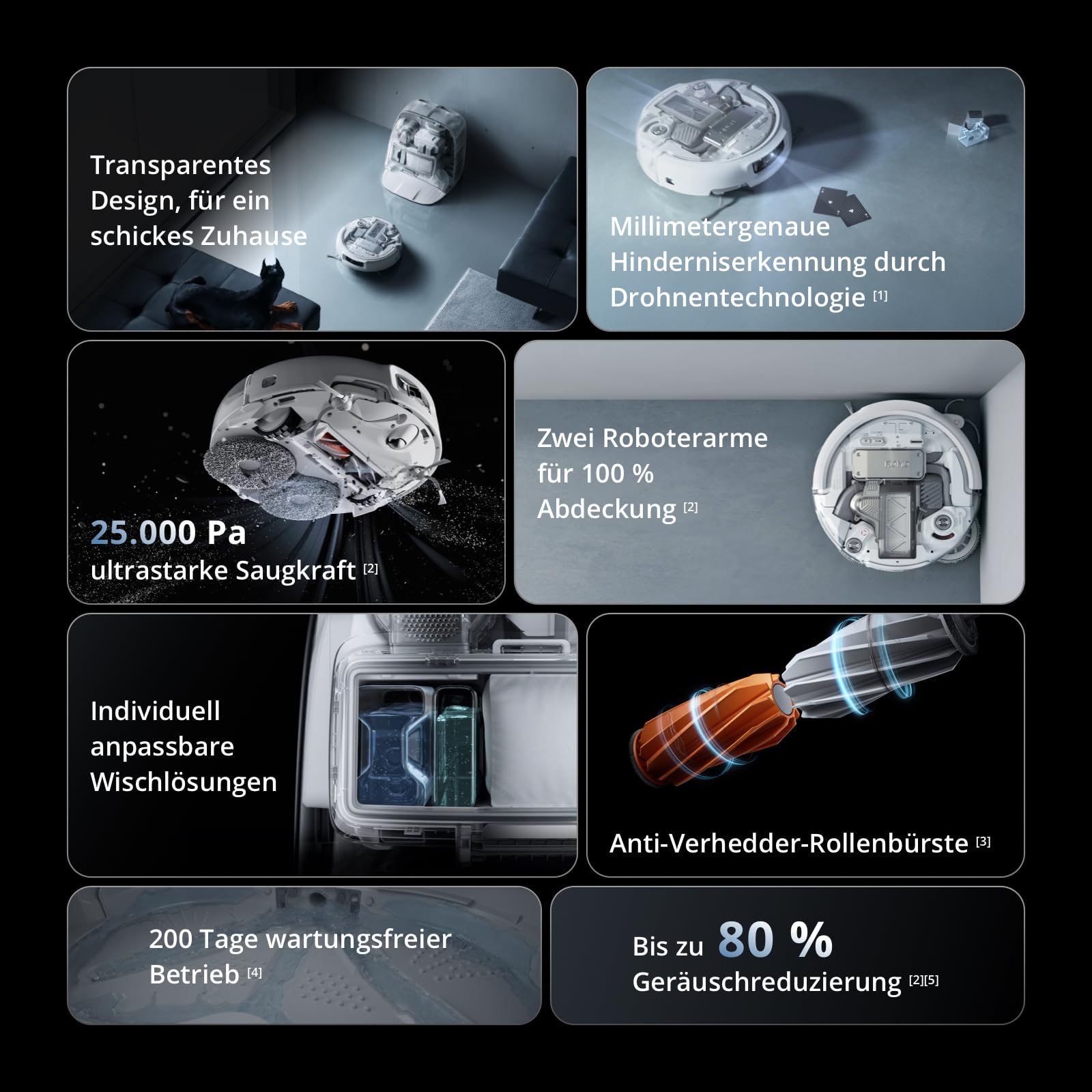 Transparentes Design, für ein schickes Zuhause

Millimetergenaue Hinderniserkennung durch Drohnentechnologie [1]

25.000 Pa
ultrastarke Saugkraft [2]

Zwei Roboterarme für 100 % Abdeckung [2]

Individuell anpassbare Wischlösungen

Anti-Verhedder-Rollenbürste [3]

200 Tage wartungsfreier Betrieb [4]

Bis zu 80 %
Geräuschreduzierung [2][5]