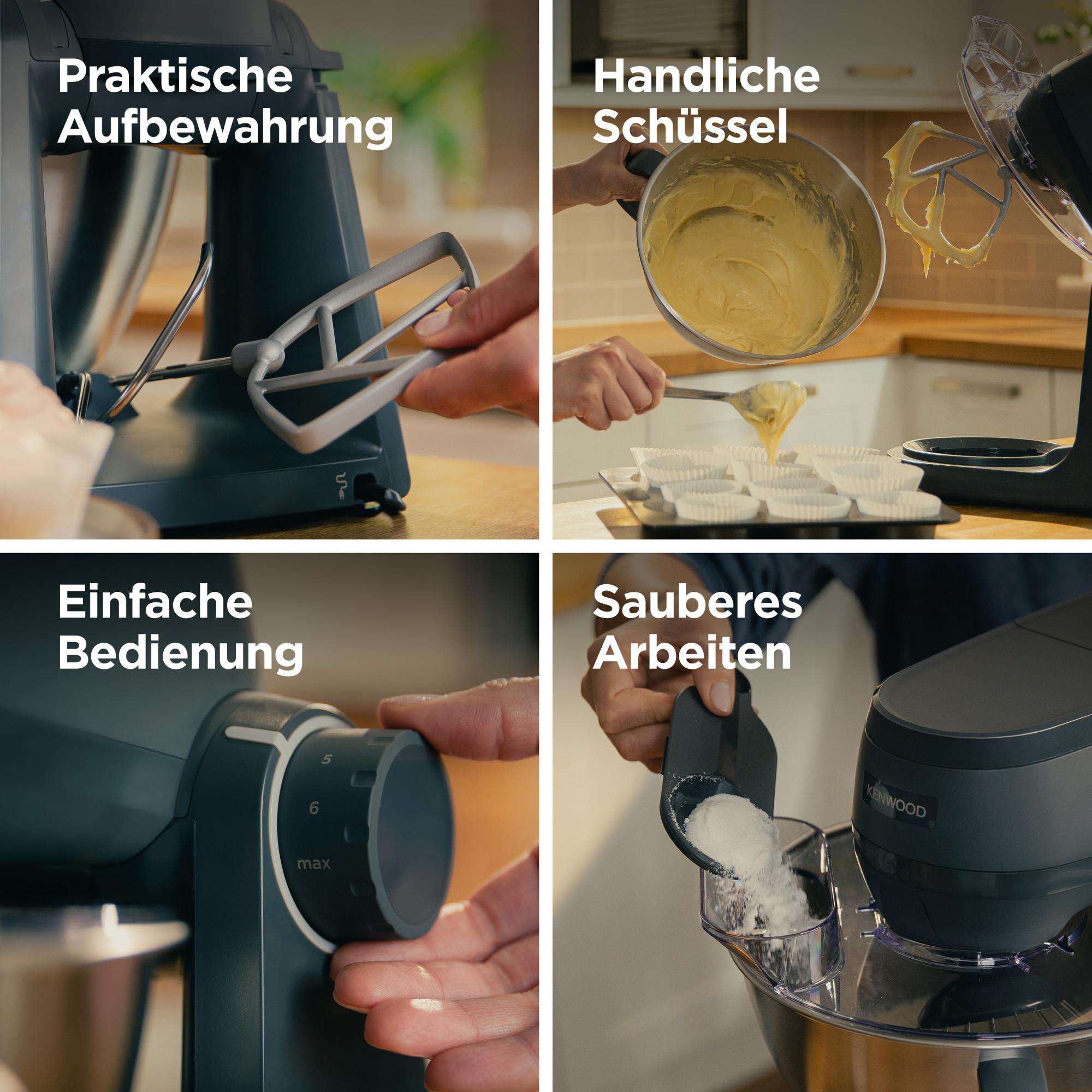 Praktische Aufbewahrung

Handliche Schüssel

Einfache Bedienung

5

6

max

Sauberes Arbeiten

KENWOOD