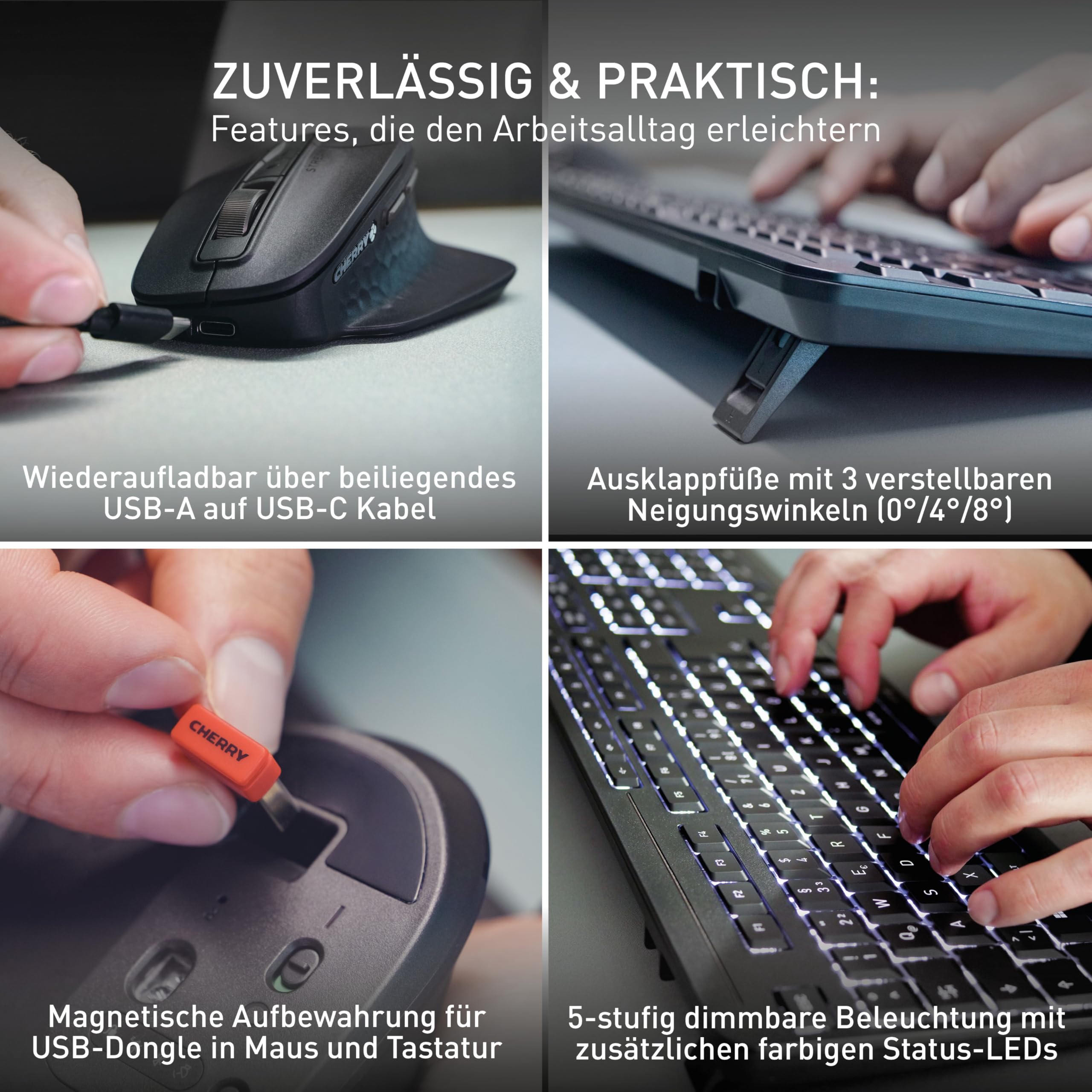 ZUVERLÄSSIG & PRAKTISCH:
Features, die den Arbeitsalltag erleichtern

CHERRY

Wiederaufladbar über beiliegendes USB-A auf USB-C Kabel

Ausklappfüße mit 3 verstellbaren Neigungswinkeln (0°/4°/8°)

CHERRY

Magnetische Aufbewahrung für USB-Dongle in Maus und Tastatur

5-stufig dimmbare Beleuchtung mit zusätzlichen farbigen Status-LEDs